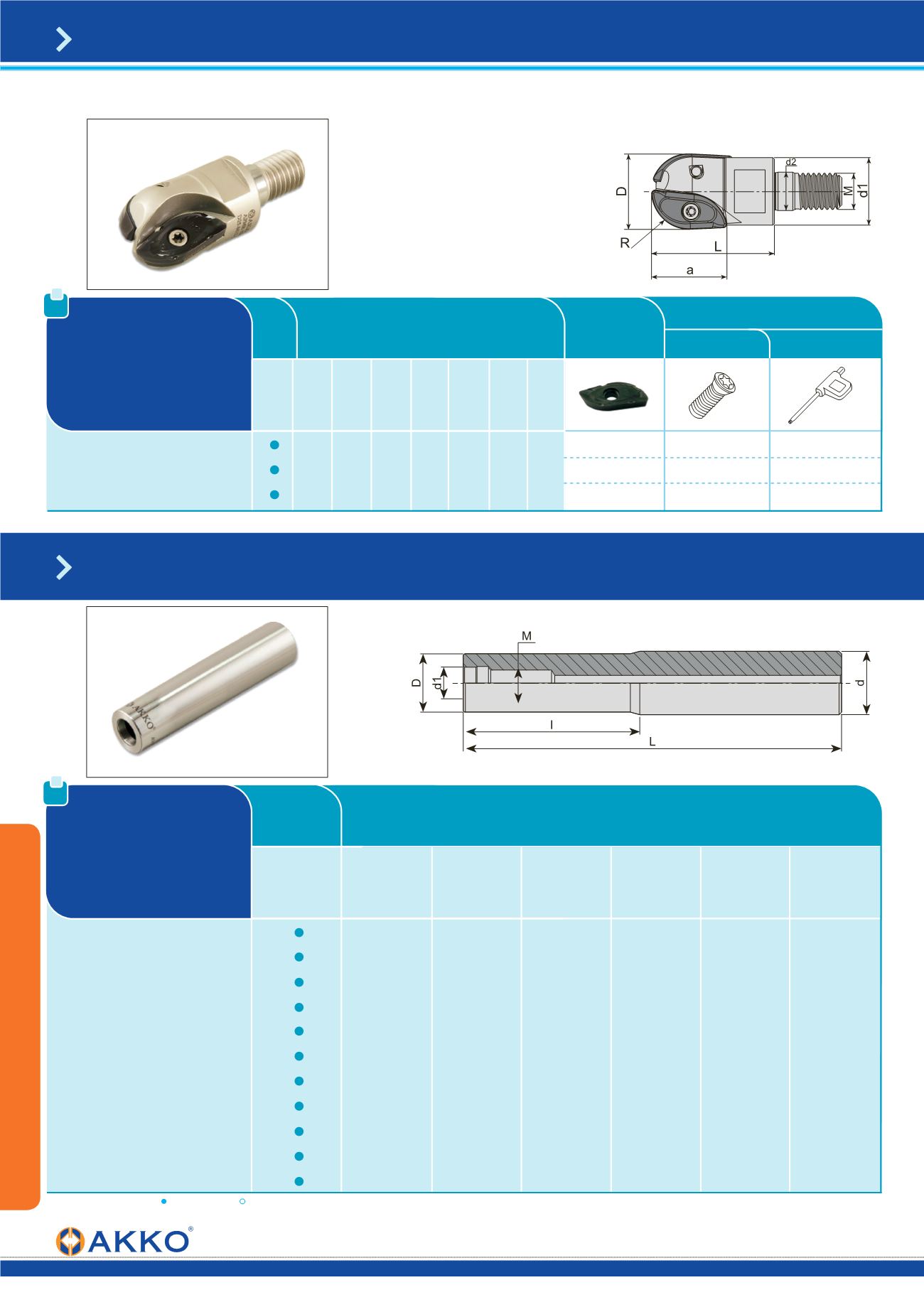 D
d2
M
d1
R
L
a

M
D
d1
d
l
L

AKKO®